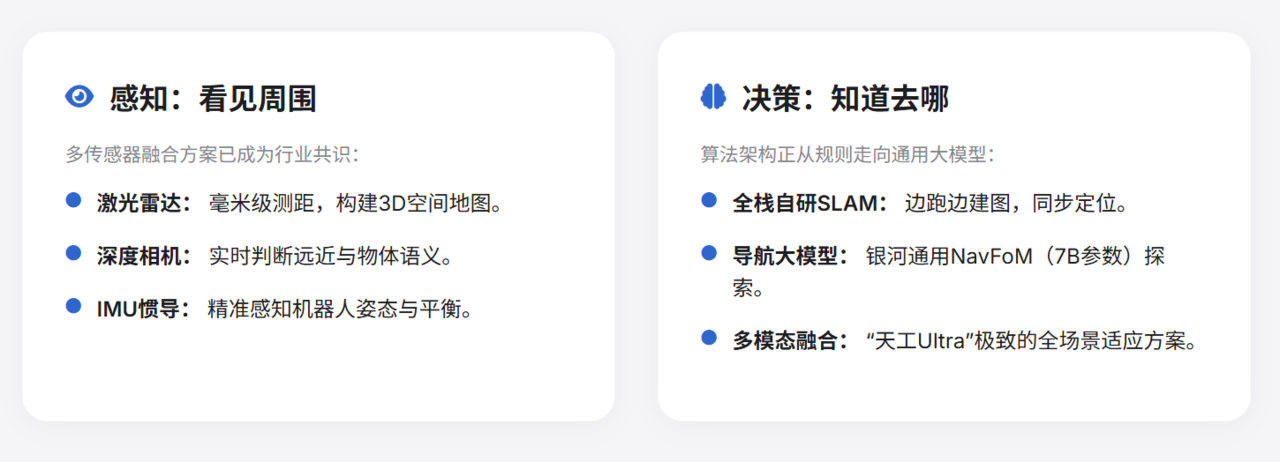 感知：看见周围

多传感器融合方案已成为行业共识：

• 激光雷达：毫米级测距，构建3D空间地图。

• 深度相机：实时判断远近与物体语义。

• IMU惯导：精准感知机器人姿态与平衡。

决策：知道去哪

算法架构正从规则走向通用大模型：

• 全栈自研SLAM：边跑边建图，同步定位。

• 导航大模型：银河通用NavFoM（7B参数）探索。

• 多模态融合：“天工Ultra”极致的全场景适应方案。