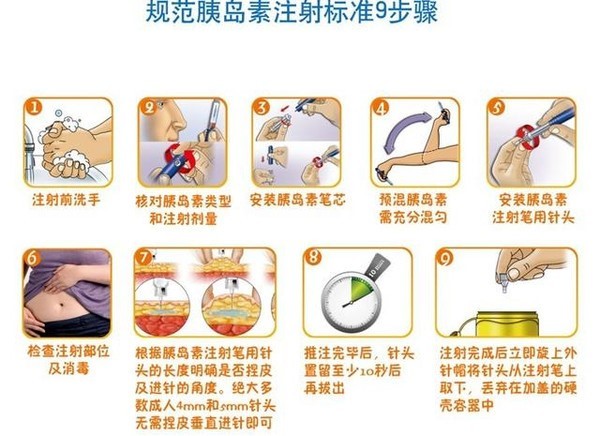 规范胰岛素注射标准9步骤

1
注射前洗手

2
核对胰岛素类型和注射剂量

3
安装胰岛素笔芯

4
预混胰岛素需充分混匀

5
安装胰岛素注射笔用针头

6
检查注射部位及消毒

7
根据胰岛素注射笔用针头的长度明确是否捏皮及进针的角度。绝大多数成人4mm和5mm针头无需捏皮垂直进针即可

8
10
推注完毕后，针头置留至少10秒后再拔出

9
注射完成后立即旋上外针帽将针头从注射笔上取下，丢弃在加盖的硬壳容器中