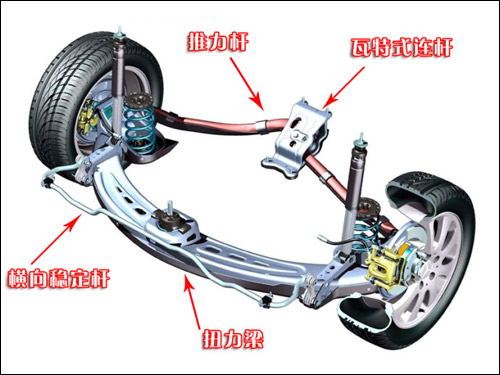 推力杆

瓦特式连杆

横向稳定杆

扭力梁