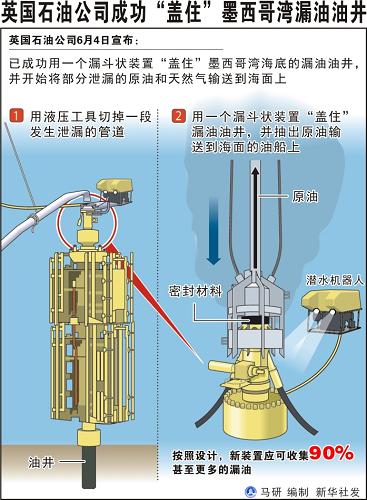 英国石油公司成功“盖住”墨西哥湾漏油油井

英国石油公司6月4日宣布：

已成功用一个漏斗状装置“盖住”墨西哥湾海底的漏油油井，并开始将部分泄漏的原油和天然气输送到海面上

1 用液压工具切掉一段发生泄漏的管道

2 用一个漏斗状装置“盖住”漏油油井，并抽出原油输送到海面的油船上

原油

密封材料

潜水机器人

油井

按照设计，新装置应可收集90%甚至更多的漏油

马研 编制 新华社发